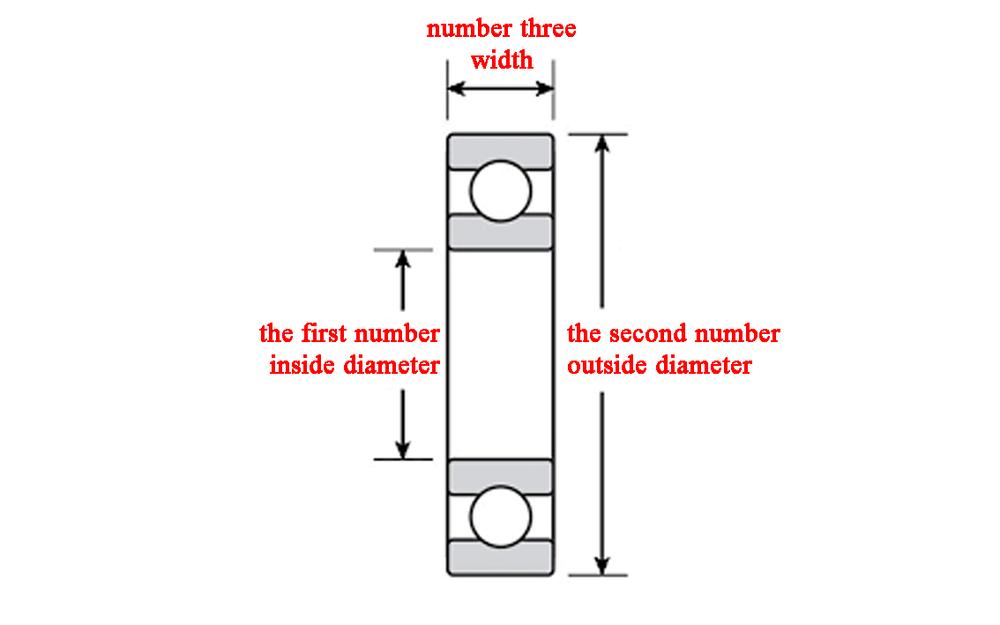 number three
width

the first number
inside diameter

the second number
outside diameter